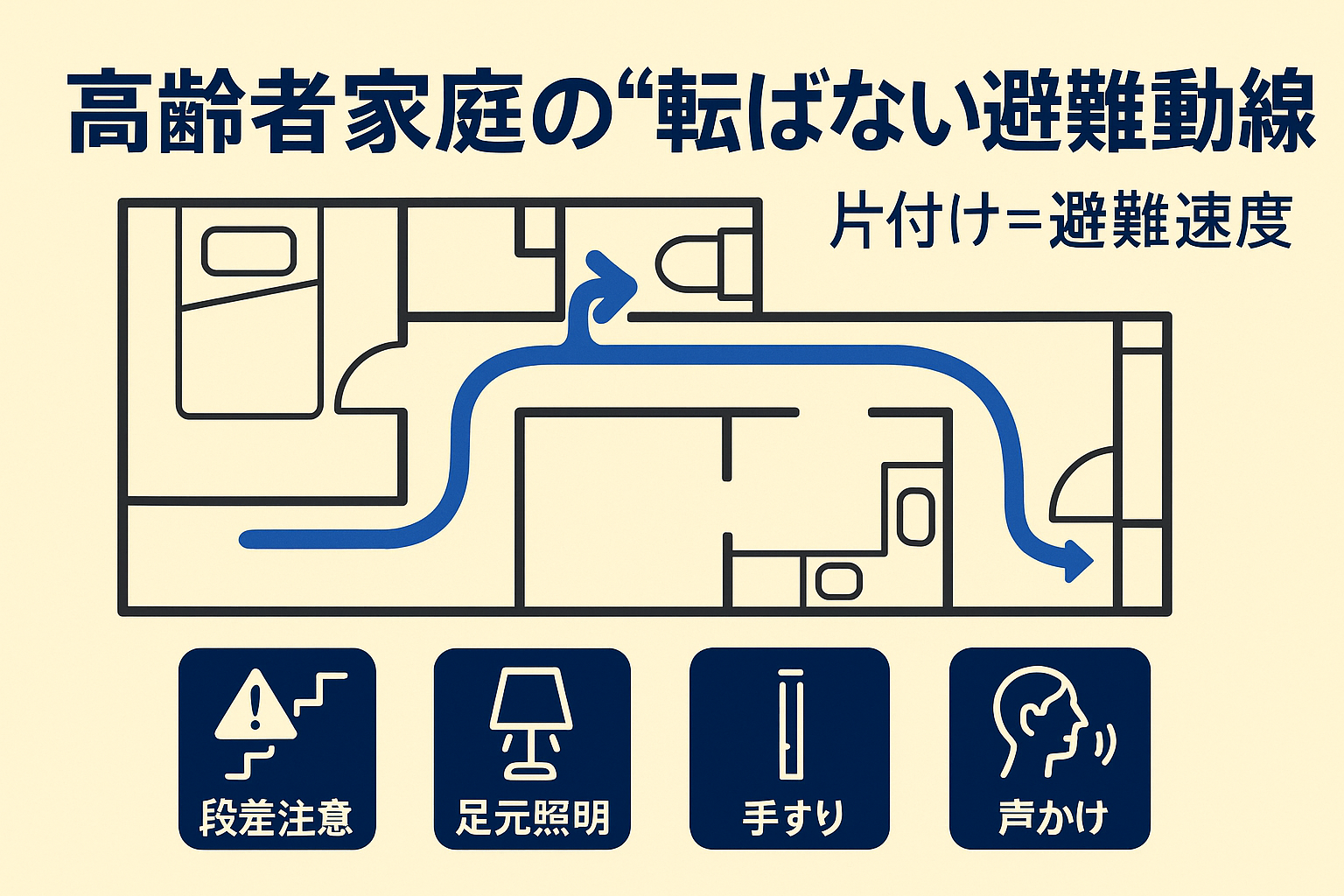 高齢者家庭の“転ばない避難動線

片付け＝避難速度

段差注意

足元照明

手すり

声かけ